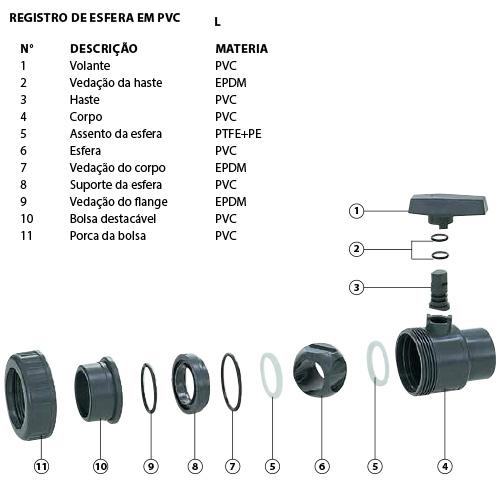 REGISTRO DE ESFERA EM PVC

L

| Nº | DESCRIÇÃO | MATERIA |
|---|---|---|
| 1 | Volante | PVC |
| 2 | Vedação da haste | EPDM |
| 3 | Haste | PVC |
| 4 | Corpo | PVC |
| 5 | Assento da esfera | PTFE+PE |
| 6 | Esfera | PVC |
| 7 | Vedação do corpo | EPDM |
| 8 | Suporte da esfera | PVC |
| 9 | Vedação do flange | EPDM |
| 10 | Bolsa destacável | PVC |
| 11 | Porca da bolsa | PVC |

1
2
3
11 10 9 8 7 5 6 5 4